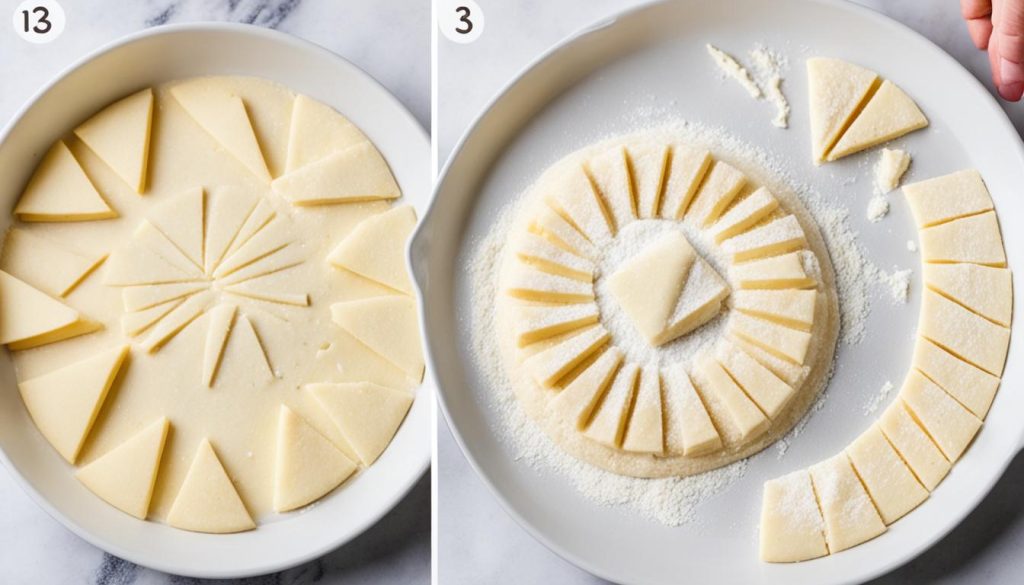 13

3